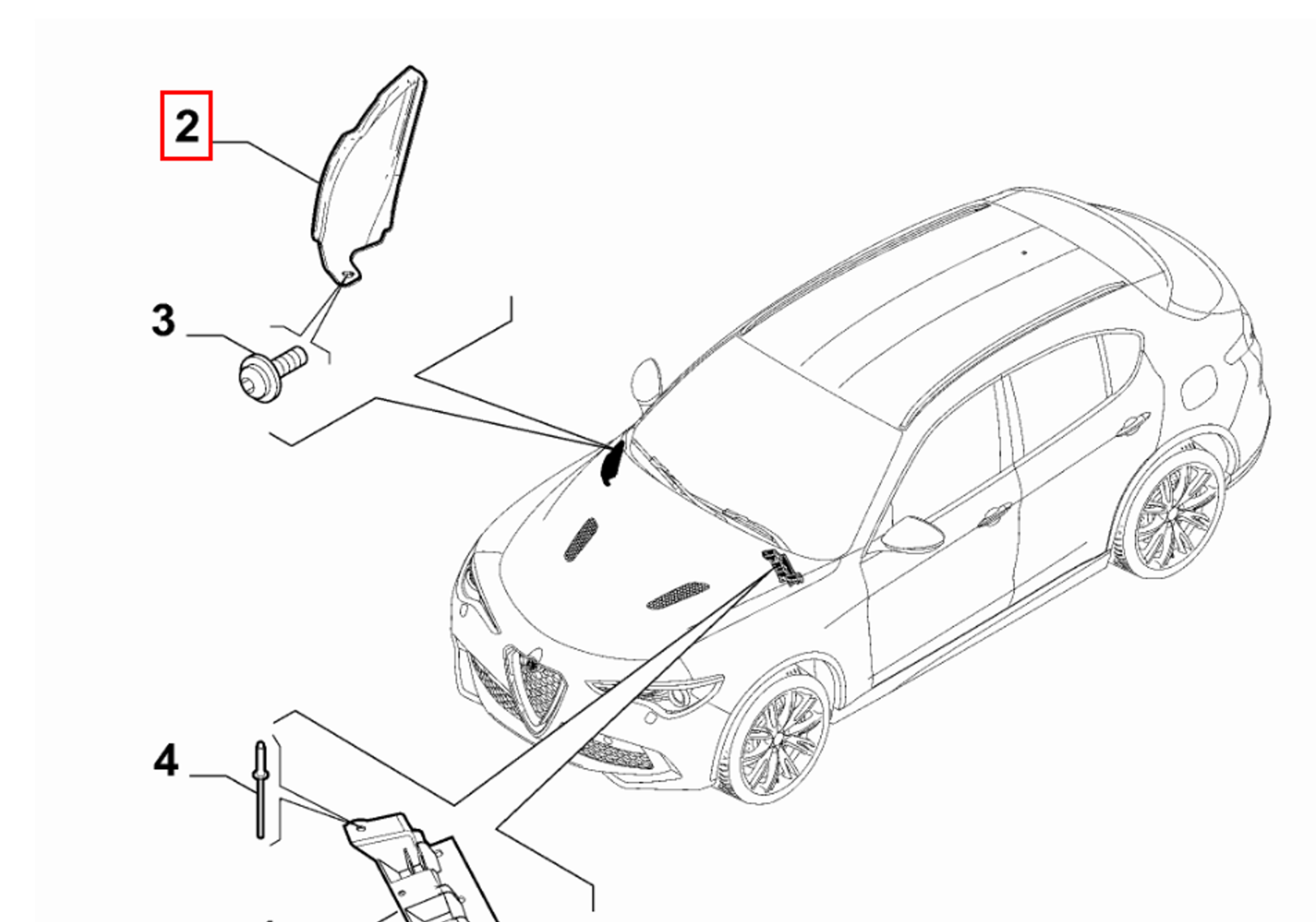 2

3

4